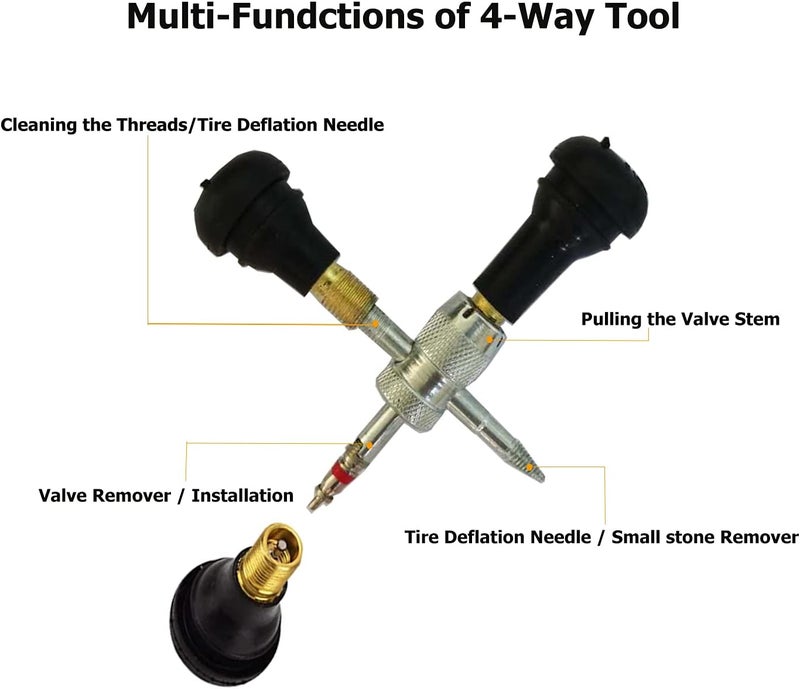 Multi-Fundctions of 4-Way Tool

Cleaning the Threads/Tire Deflation Needle

Pulling the Valve Stem

Valve Remover / Installation

Tire Deflation Needle / Small stone Remover